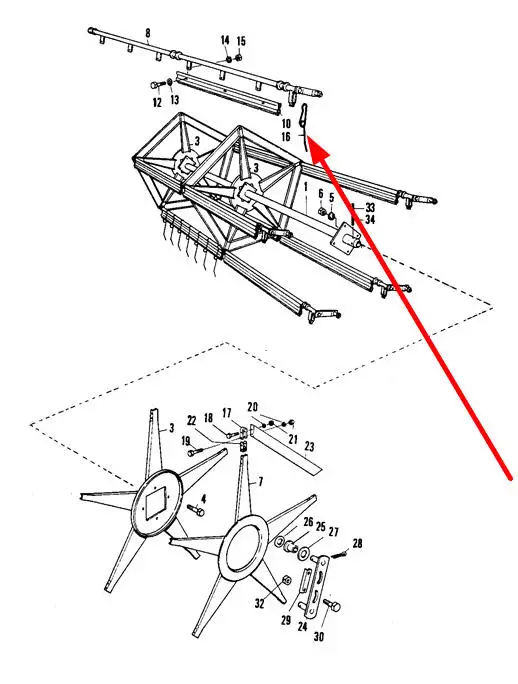 8
14
15
12
13
10
16
3
3
1
6
5
33
34
3
22
18
17
20
21
23
19
7
4
26
25
27
28
32
29
24
30