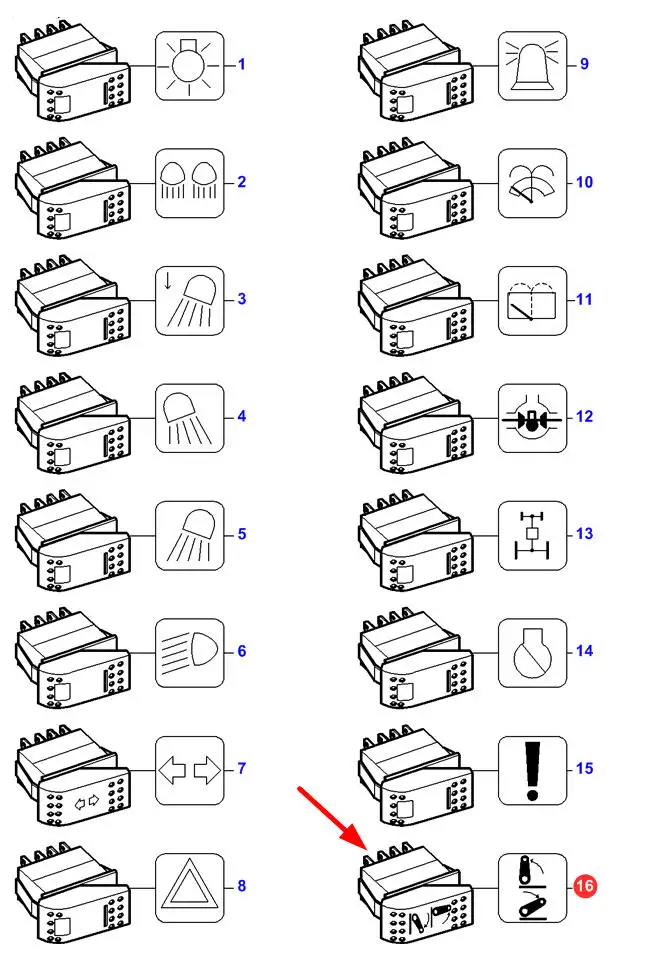 1
2
3
4
5
6
7
8
9
10
11
12
13
14
15
16