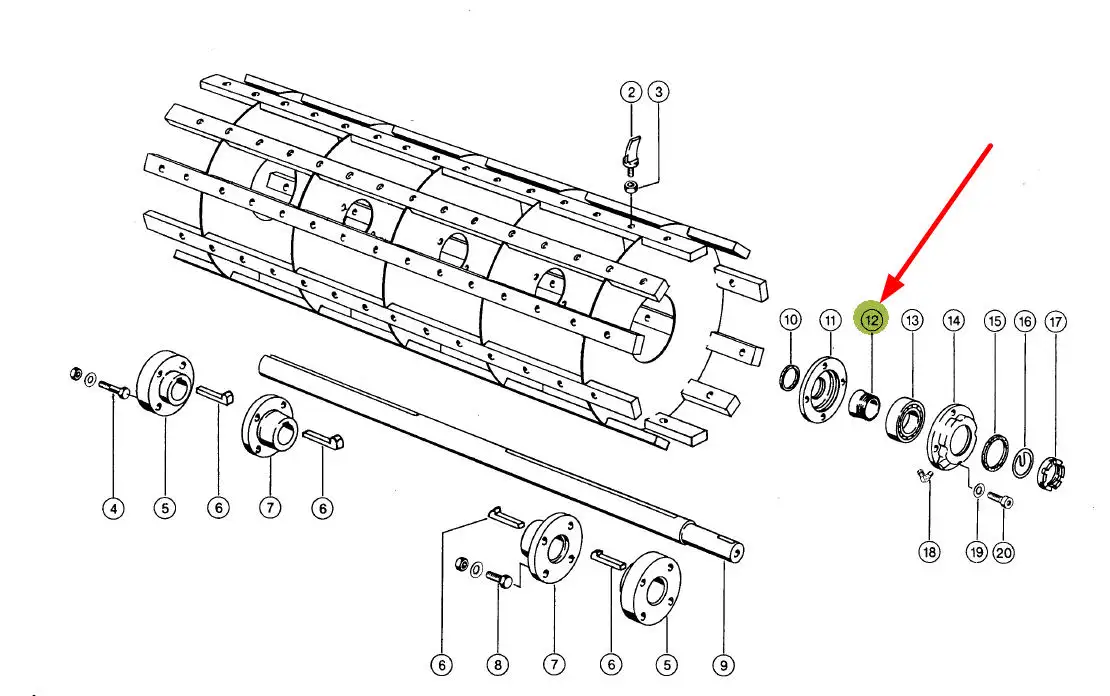 2
3
10
11
12
13
14
15
16
17
4
5
6
7
6
18
19
20
6
8
7
6
5
9