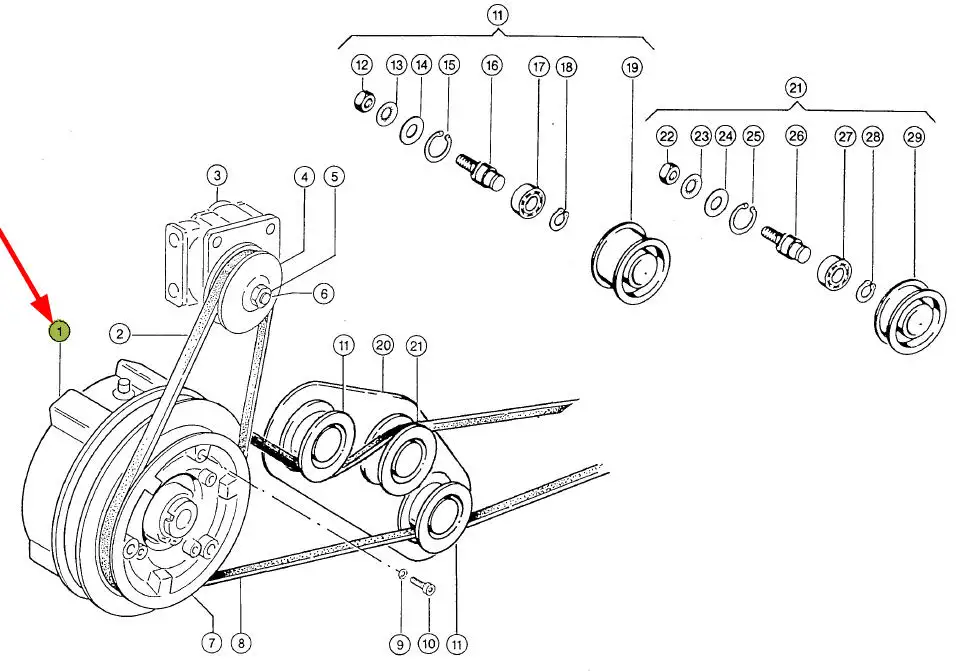 11
12 13 14 15 16 17 18 19
21
22 23 24 25 26 27 28 29
3 4 5
6
2
1
11 20 21
7 8 9 10 11