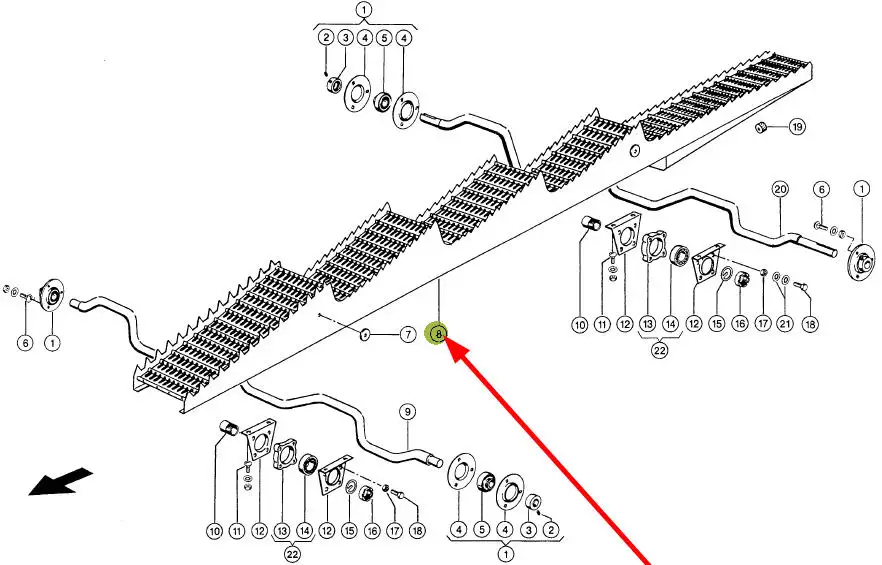 1
2 3 4 5 4
19
20 6 1
10 11 12 13 14 12 15 16 17 21 18
22
6 1
7
8
9
10 11 12 13 14 12 15 16 17 18
22
4 5 4 3 2
1