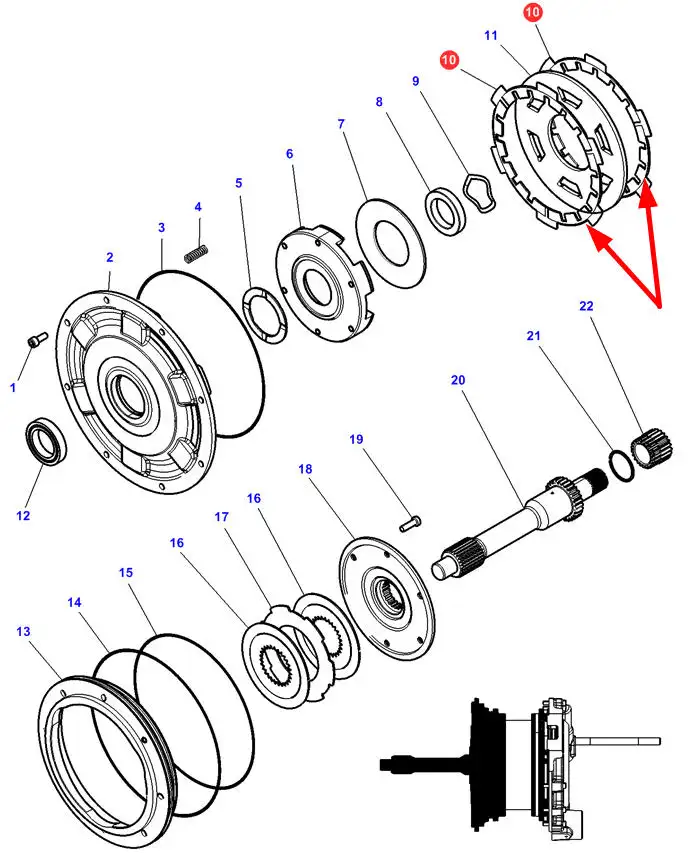 10
11
10
9
8
7
6
5
4
3
2
1
12
22
21
20
19
18
16
17
16
15
14
13