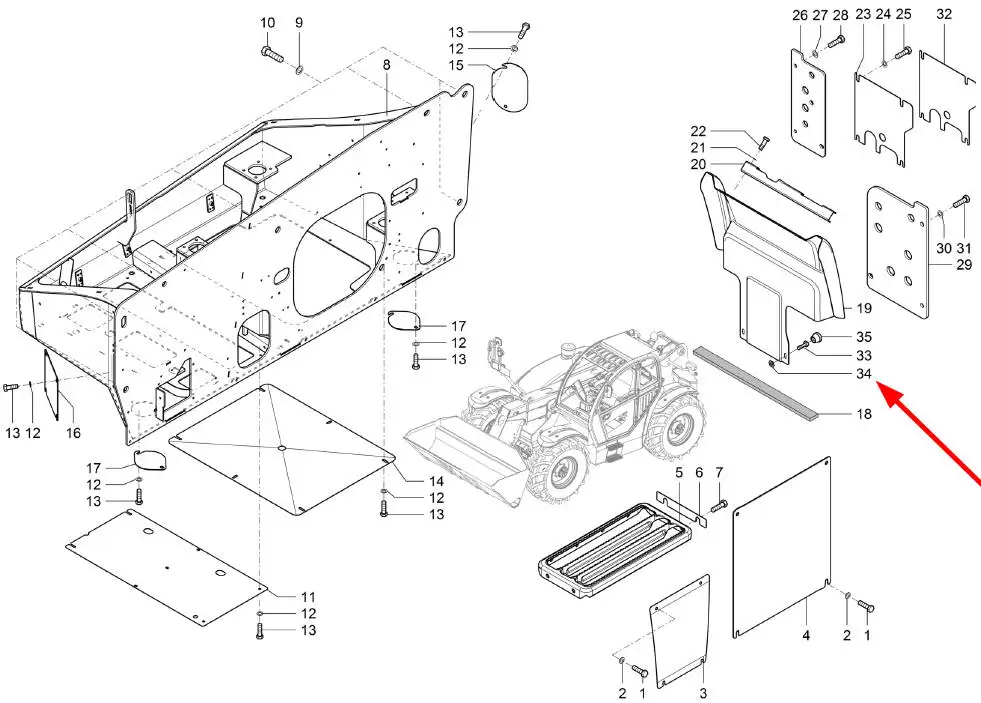 10 9
13
12
15
8
26 27 28 23 24 25 32
22
21
20
30 31
29
19
35
33
34
18
17
12
13
13 12 16
17
12
13
14
12
13
5 6 7
11
12
13
4
2 1
2 1
3