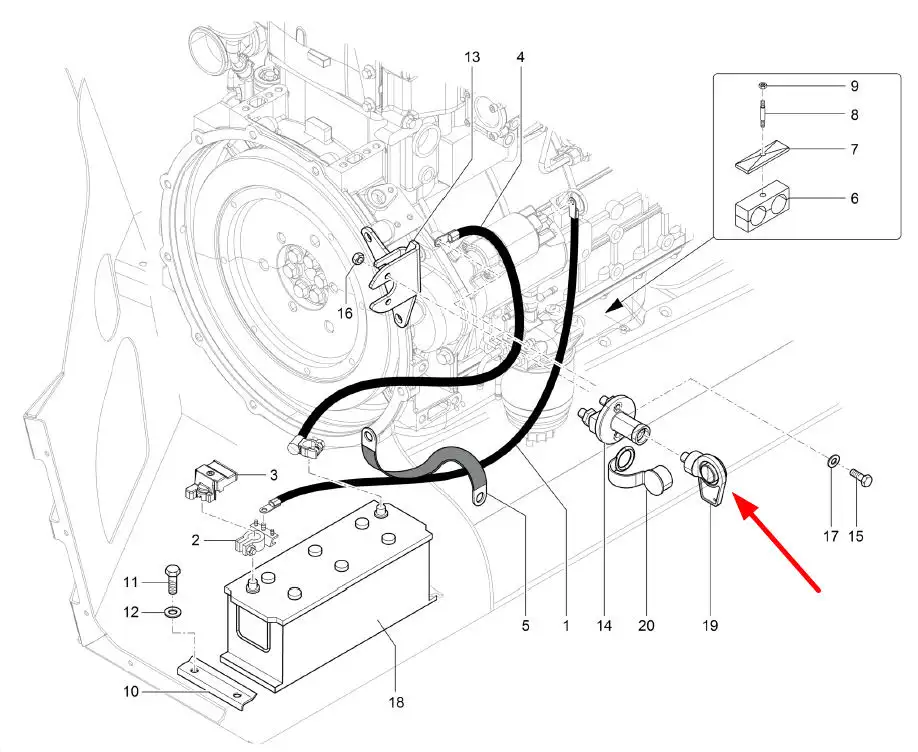 13
4
9
8
7
6
16
3
2
11
12
10
18
5
1
14
20
19
17
15