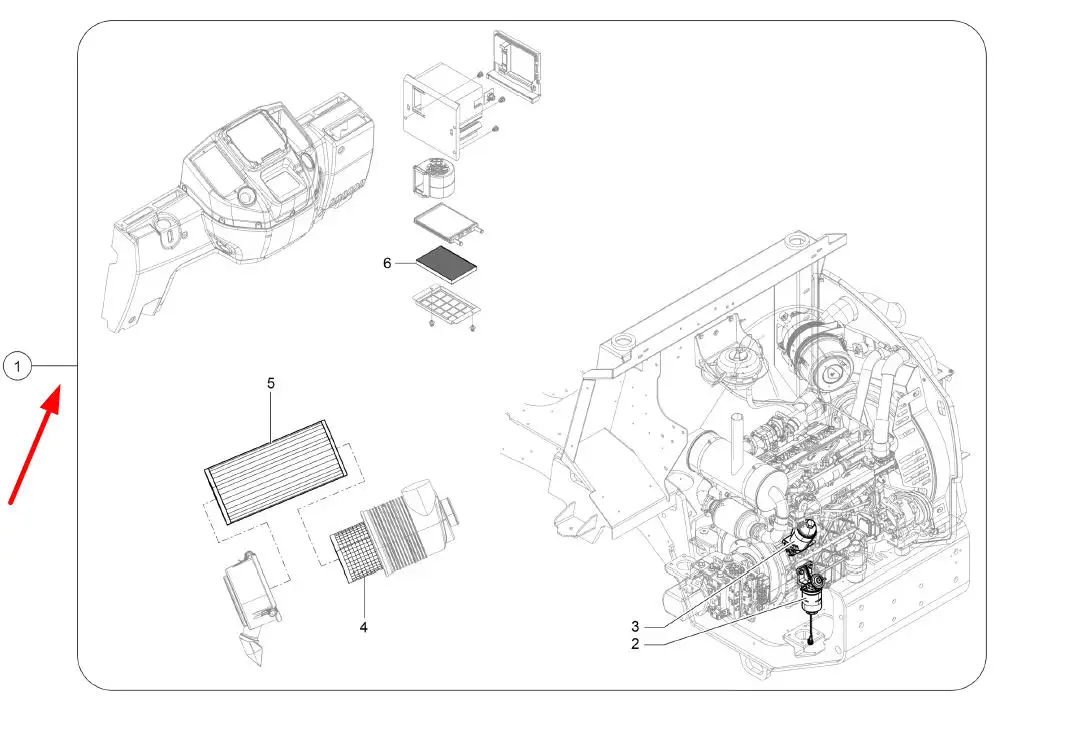 6

1

5

4

3

2