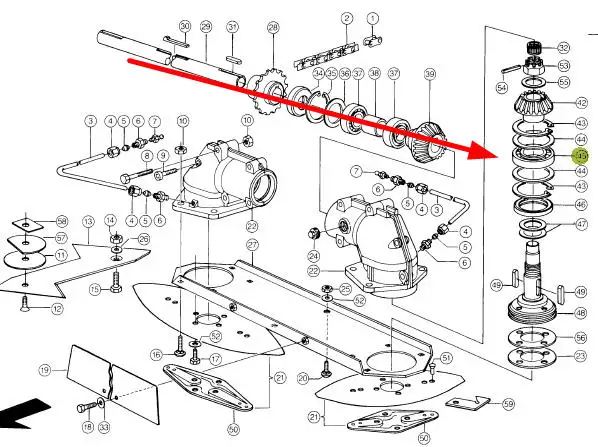 30 29 31 28 2 1 34 35 36 37 38 37 39 32 53 54 55 42 43 44 45 44 43 46 47 3 4 5 6 7 10 10 8 9 4 5 6 22 7 6 5 4 3 4 5 6 24 22 58 57 11 13 14 26 15 12 27 25 52 49 49 48 56 23 16 52 17 19 21 20 51 18 33 50 21 59 50