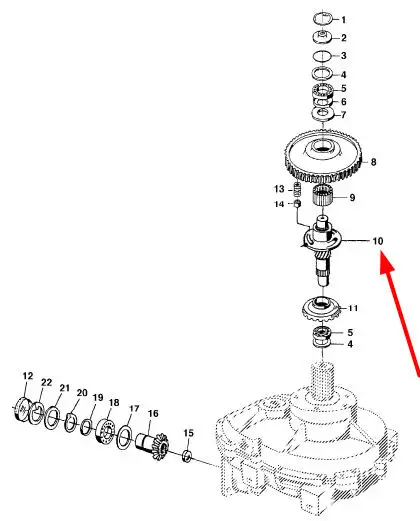 1
2
3
4
5
6
7
8
13
9
14
10
11
5
4
12
22
21
20
19
18
17
16
15