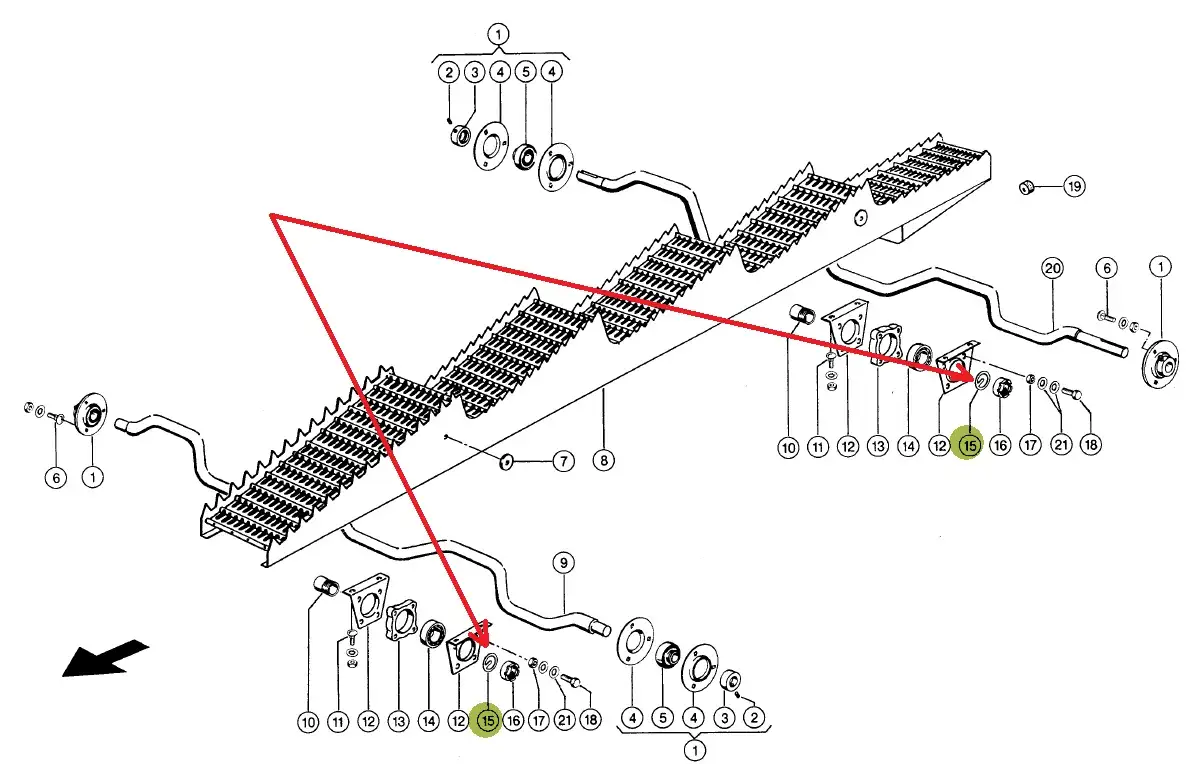 1
2 3 4 5 4
19
20 6 1
10 11 12 13 14 12 15 16 17 21 18
6 1
7 8
9
10 11 12 13 14 12 15 16 17 21 18
4 5 4 3 2
1