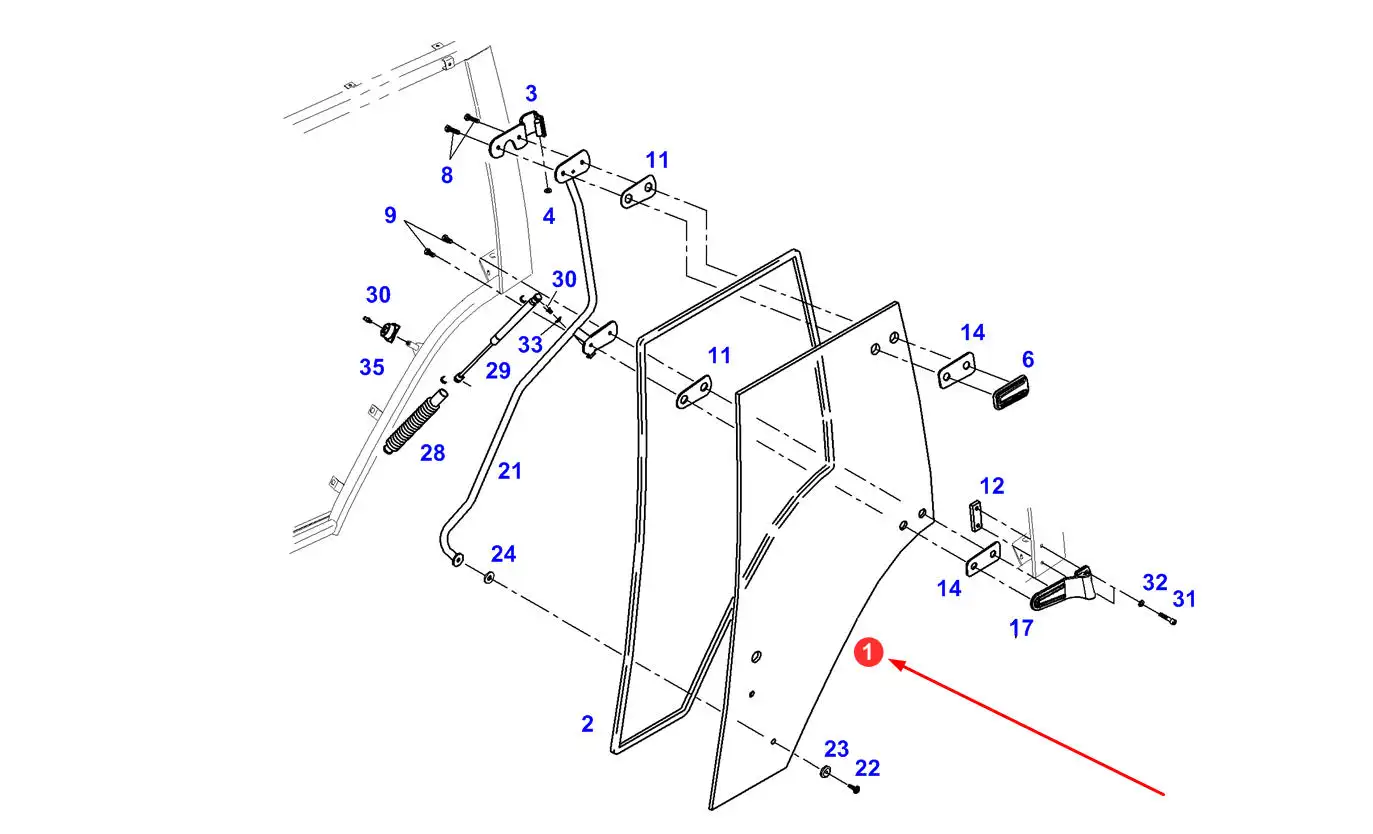 3
8
11
4
9
30
30
33
35
29
11
14
6
28
21
12
24
14
32
31
17
1
2
23
22