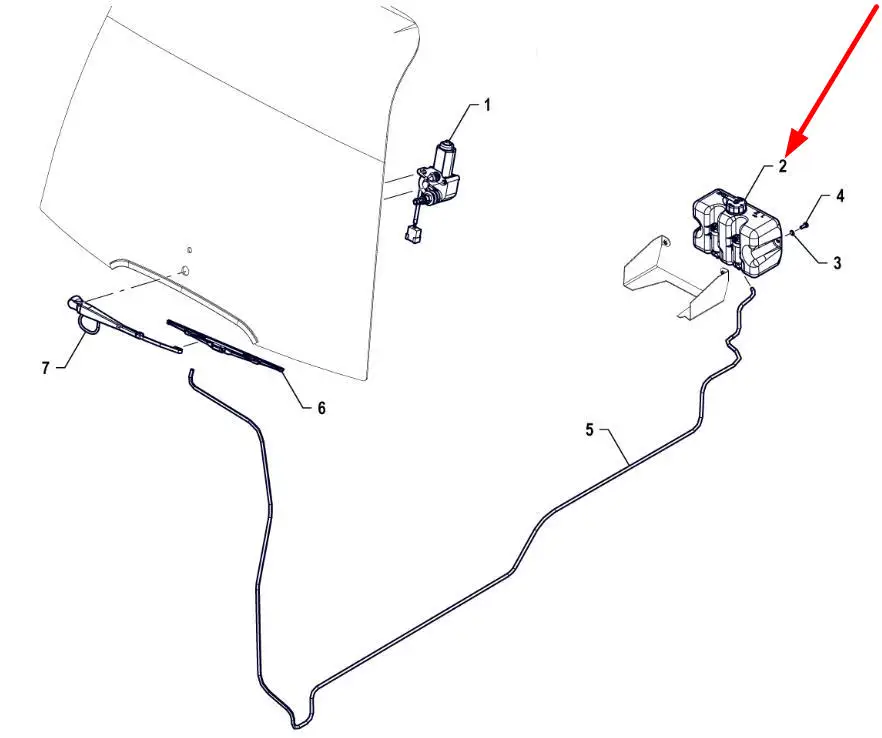 1
2
4
3
7
6
5