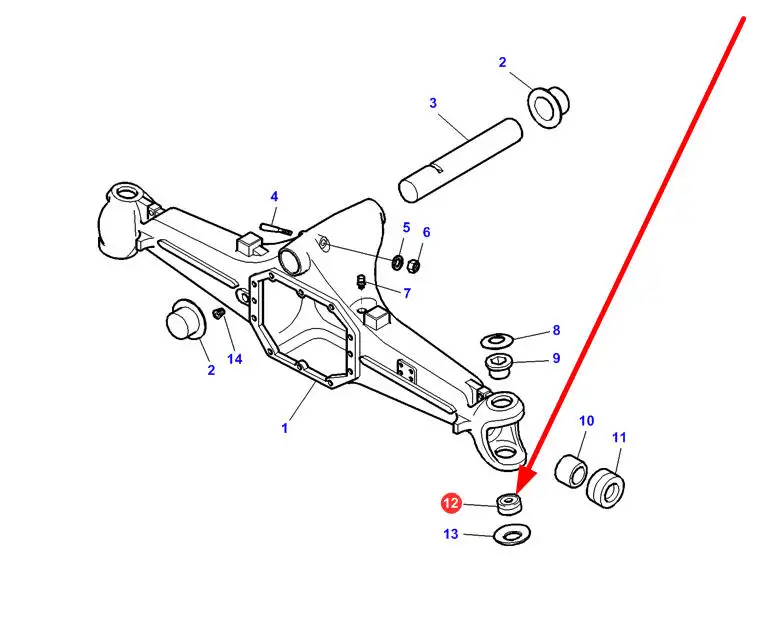 2
3
4
5
6
7
8
9
2
14
1
10
11
12
13