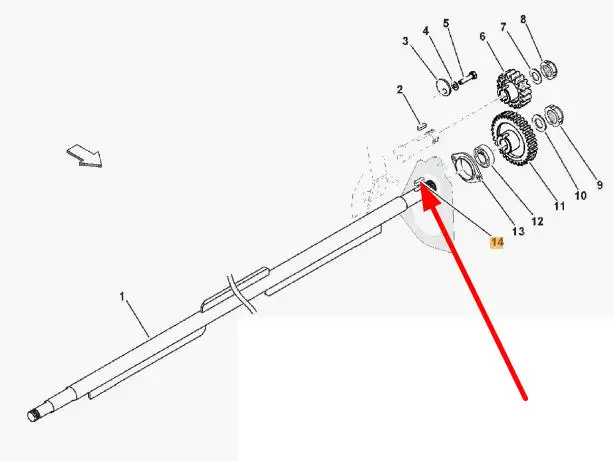 3
4
5
6
7
8
2
9
10
11
12
13
14
1