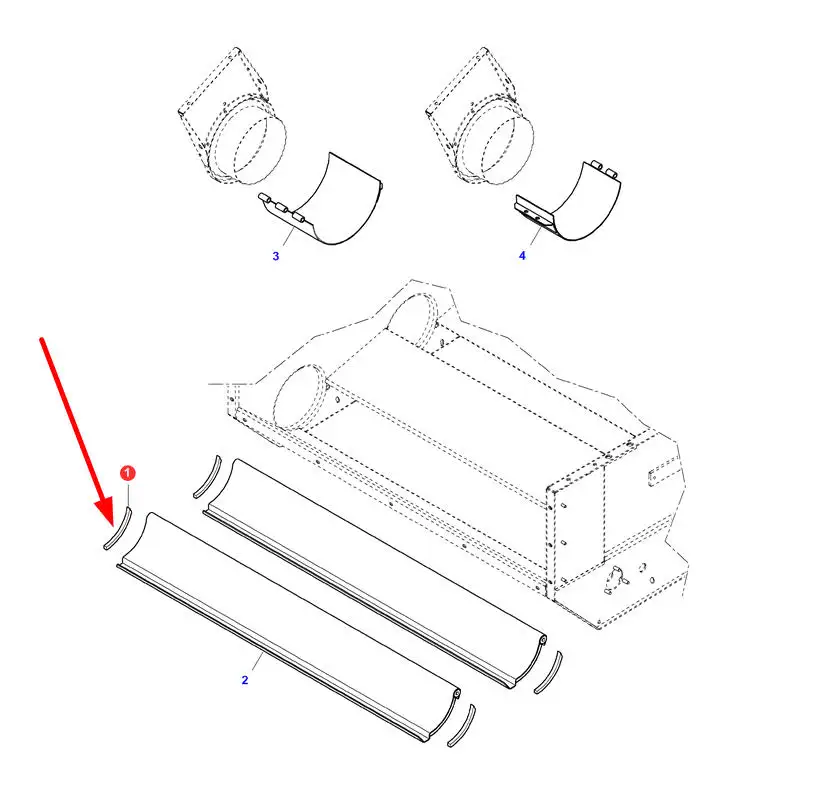 3

4

1

2