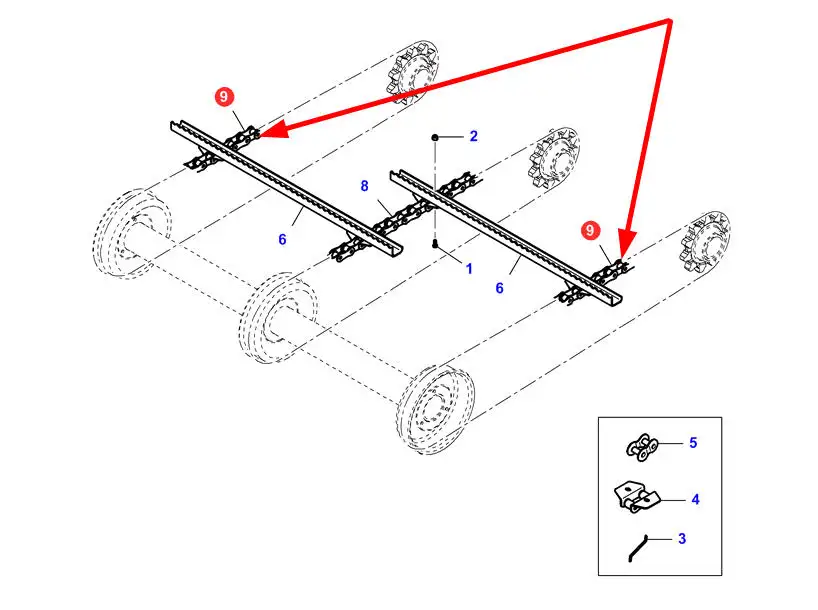 9
2
8
6
1
9
6
5
4
3