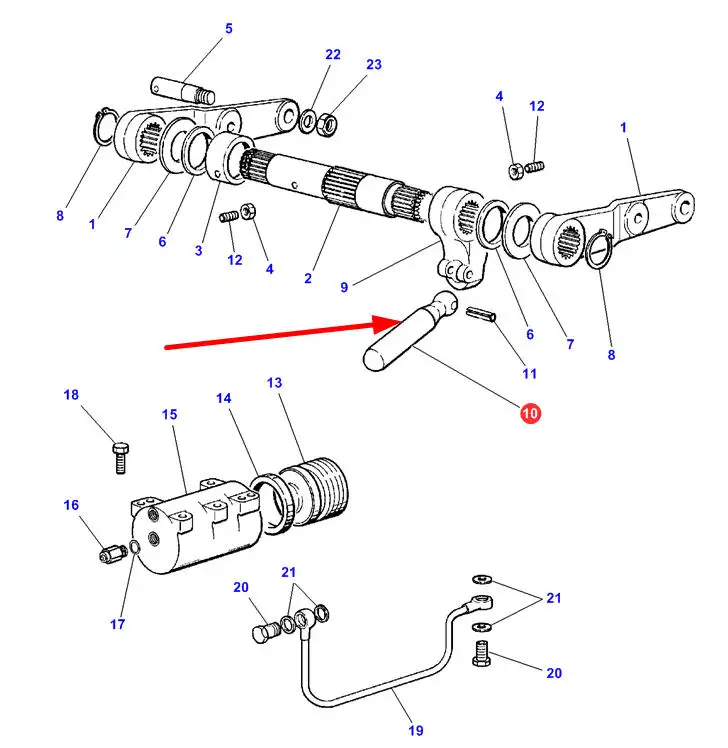 5
22
23
4
12
1
8
1
7
6
3
12
4
2
9
6
7
8
11
10
18
15
14
13
16
17
20
21
21
20
19