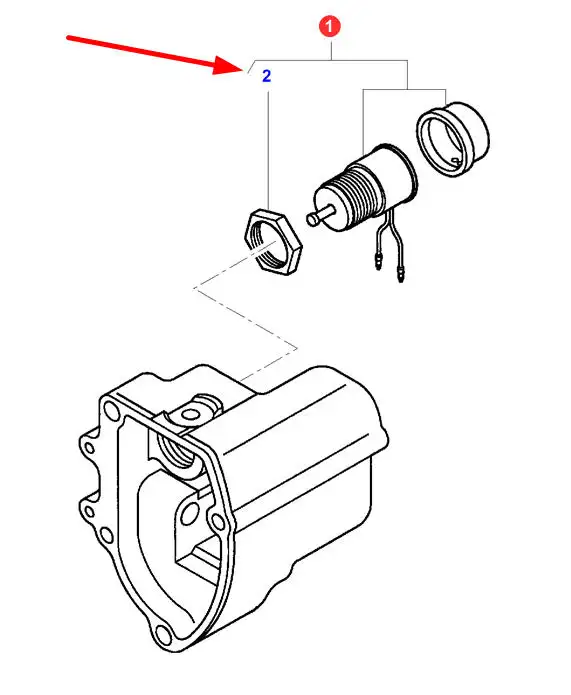 1
2