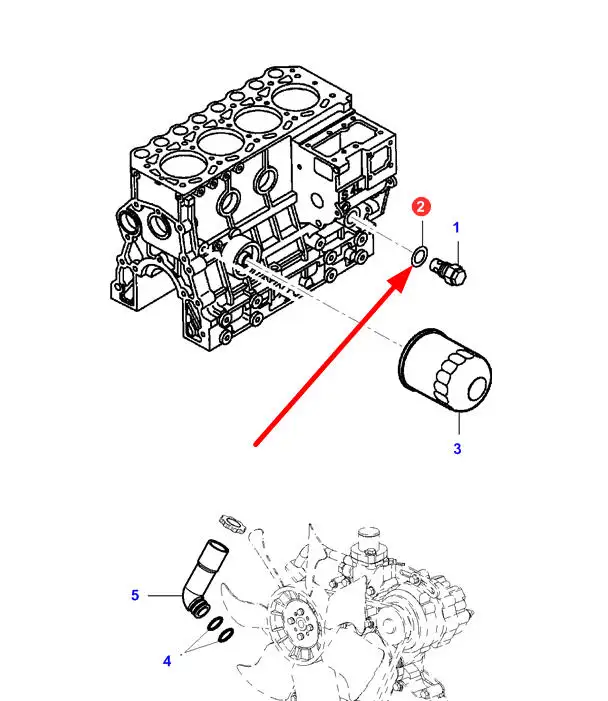 2
1
3
5
4