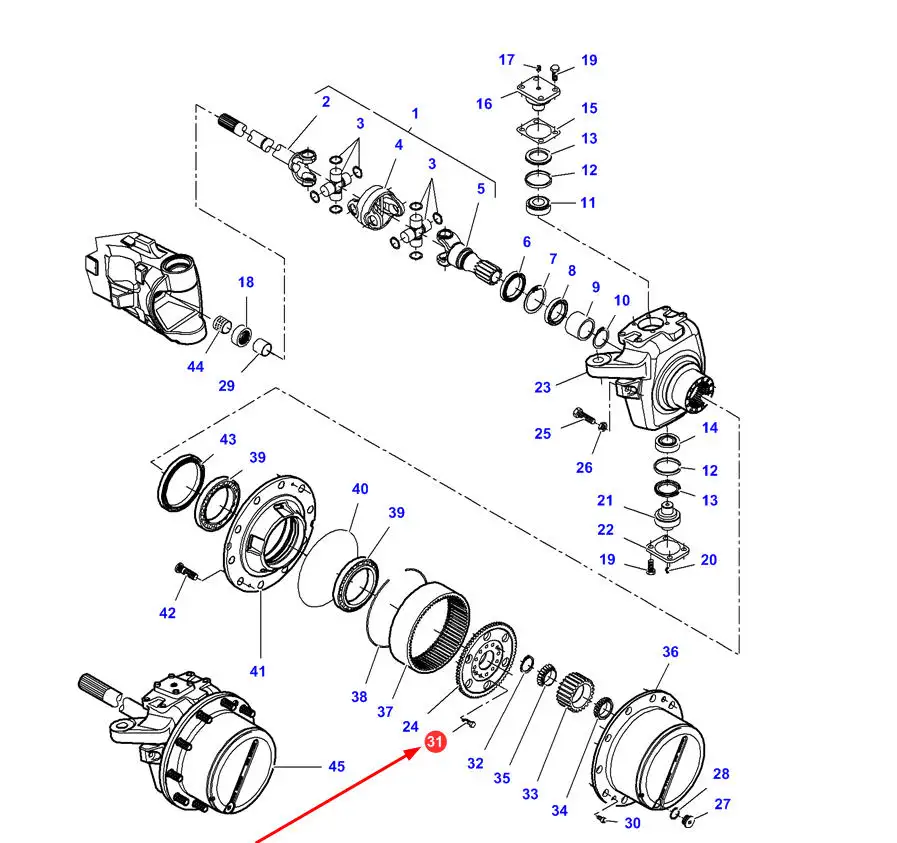 17
19
16
15
13
12
11
2
1
3
4
3
5
6
7
8
9
10
18
44
29
23
25
26
14
12
13
21
22
19
20
43
39
40
39
42
41
38
37
24
31
32
35
33
34
36
45
28
27
30