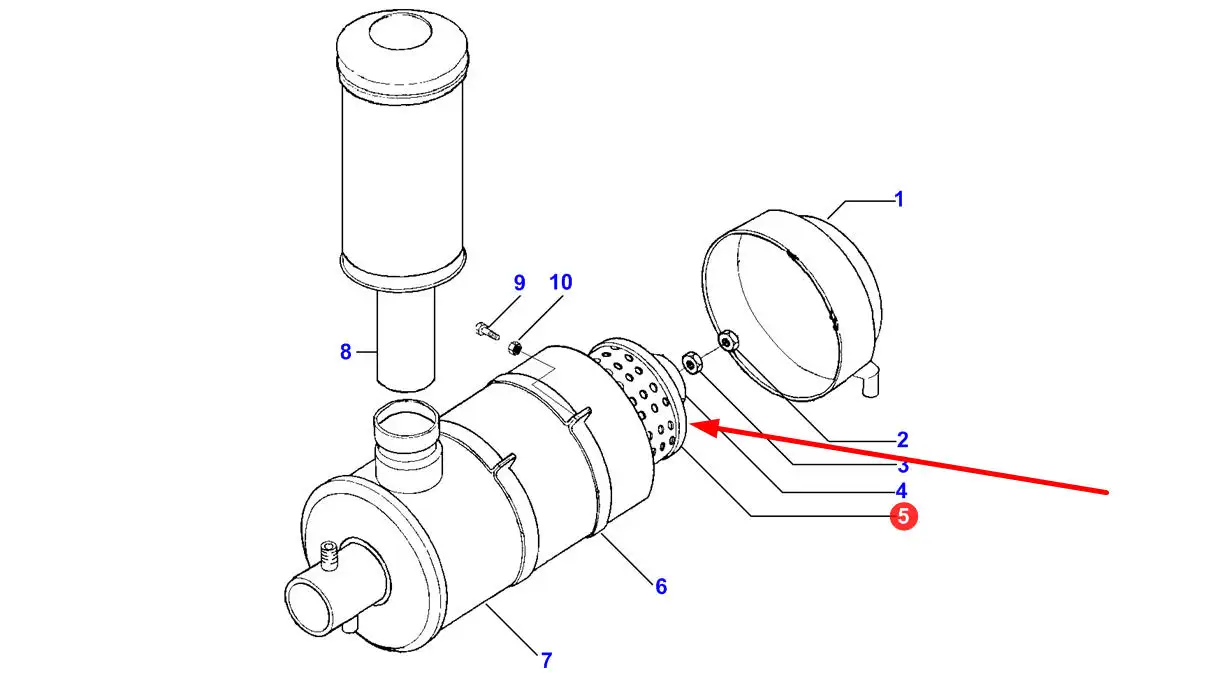 1
9
10
8
2
3
4
5
6
7