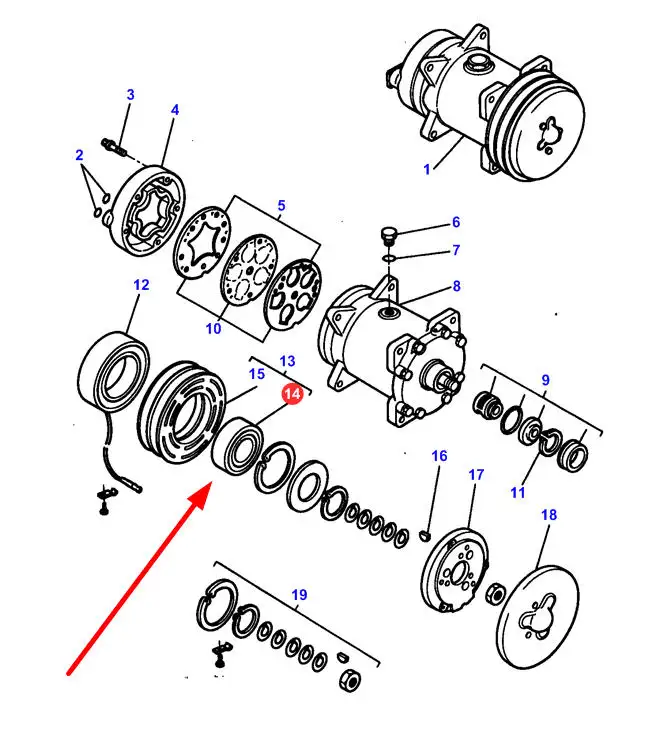 3
4
2
1
5
6
7
8
12
10
13
15
14
9
16
17
11
18
19