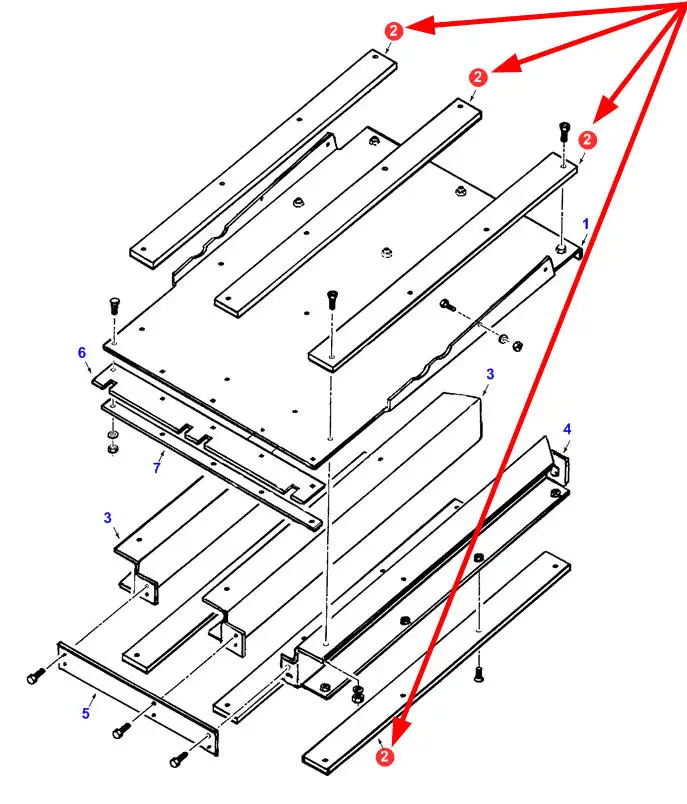 2
2
2
1
6
3
4
7
3
5
2