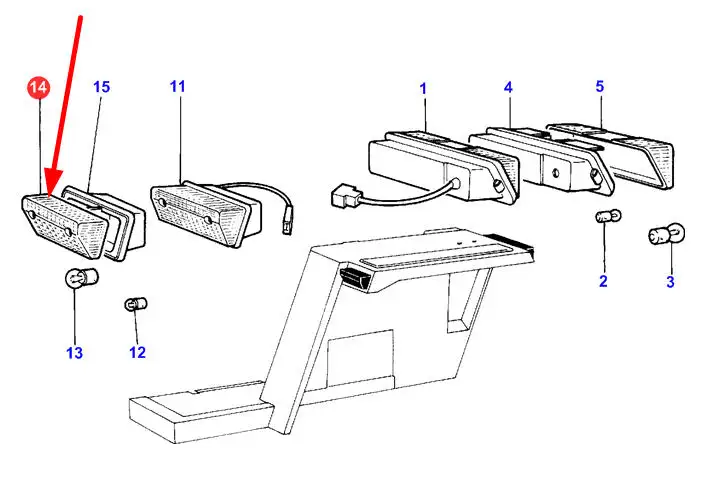 14
15
11
1
4
5
2
3
13
12