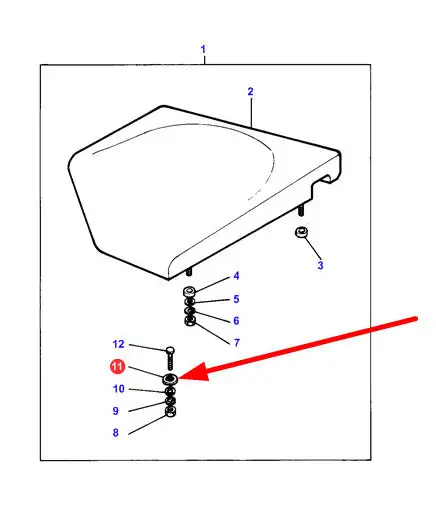 1
2
3
4
5
6
7
12
11
10
9
8