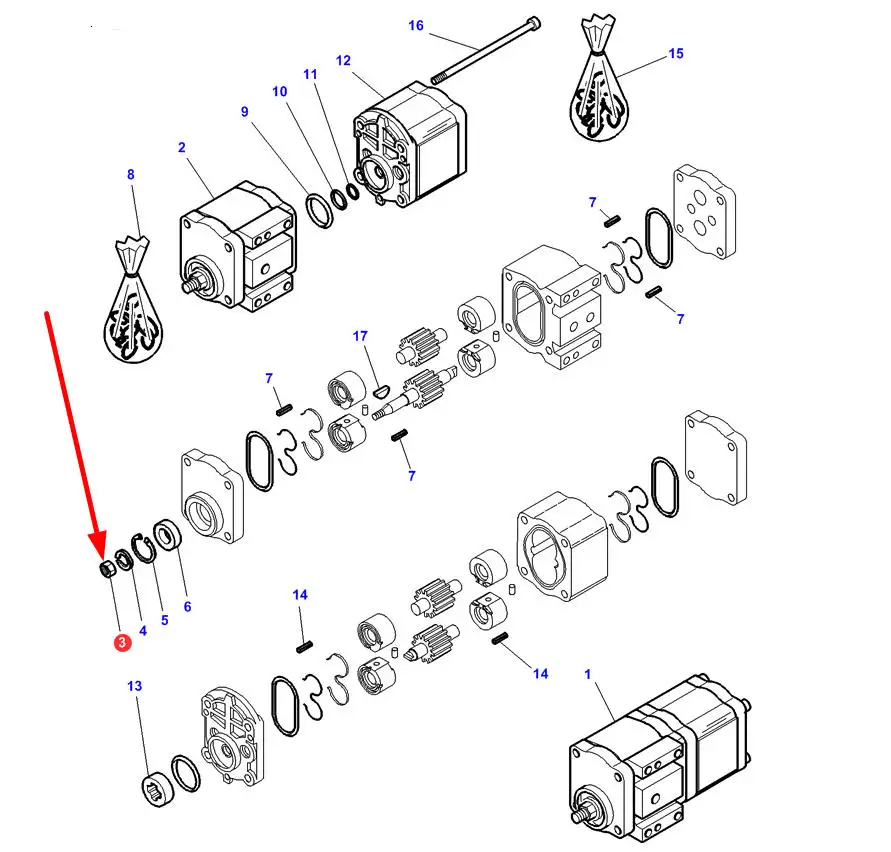 16
15
12
11
10
9
2
8
7
7
17
7
7
3
4
5
6
14
14
13
1