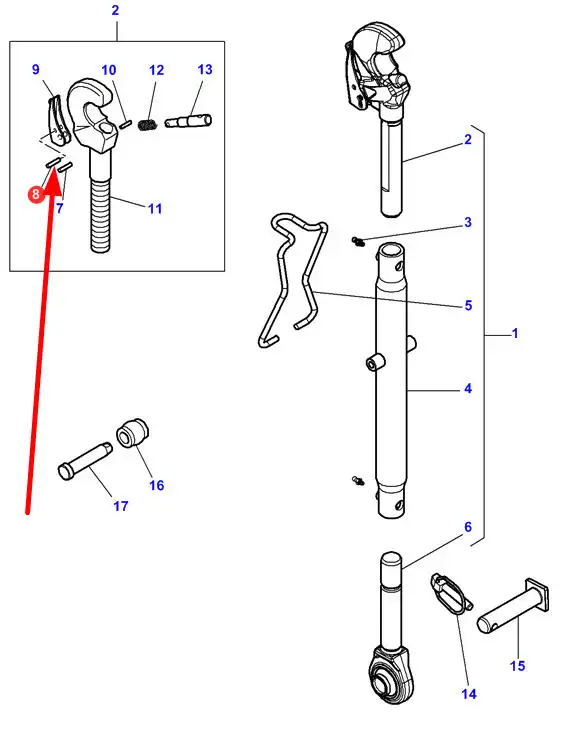 2
9
10
12
13
8
7
11
2
3
5
1
4
16
17
6
15
14