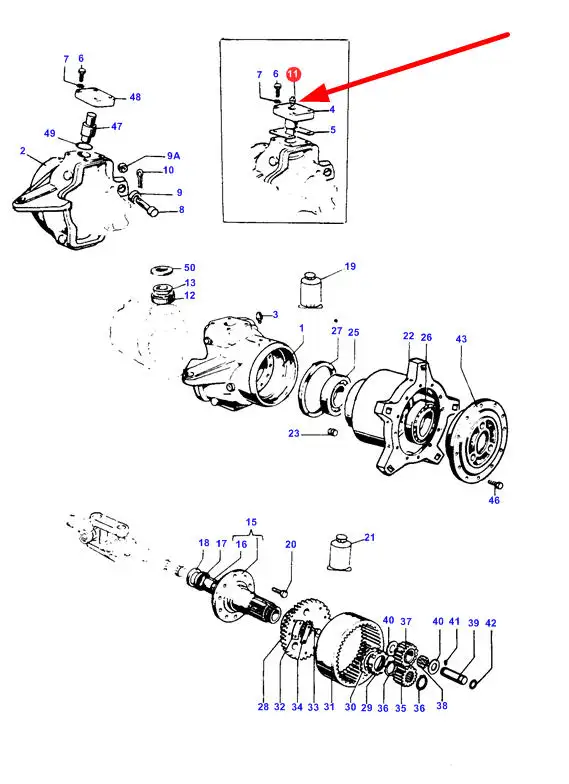 7 6 48 47 49 2 9A 10 9 8

7 6 11 4 5

50 13 12 19 3 1 27 25 22 26 43 23 46

15 18 17 16 20 21 40 37 40 41 39 42 28 32 34 33 31 30 29 36 35 36 38