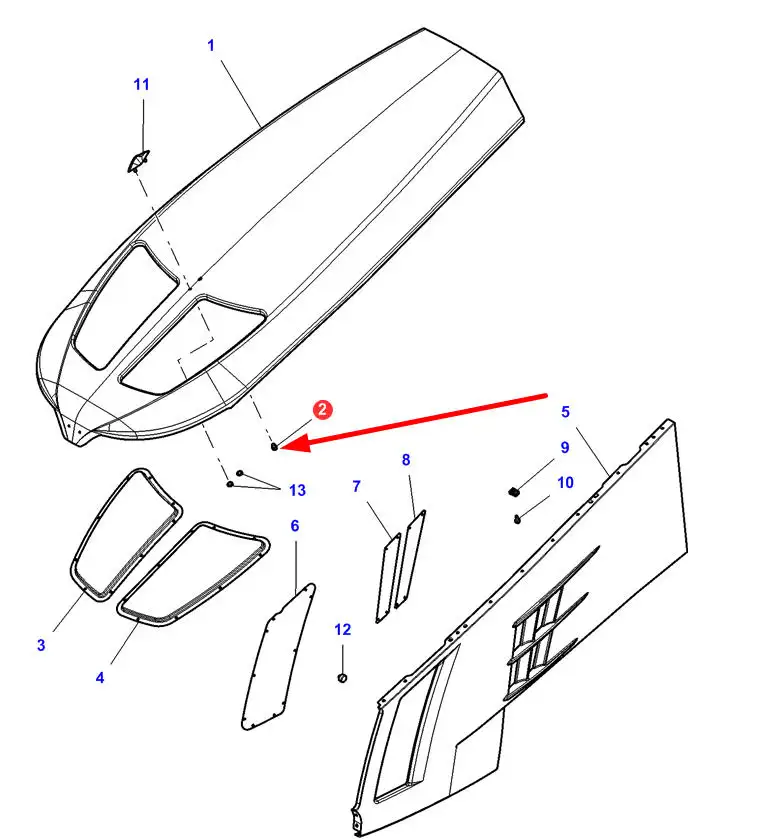 1
11
2
5
9
10
13
7
8
6
3
4
12