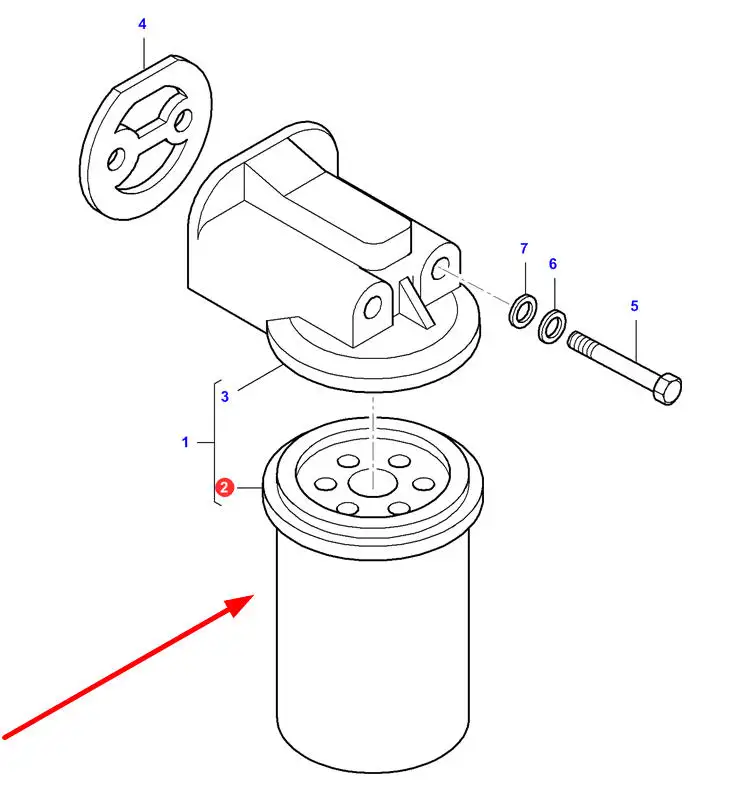 4
7
6
5
3
1
2