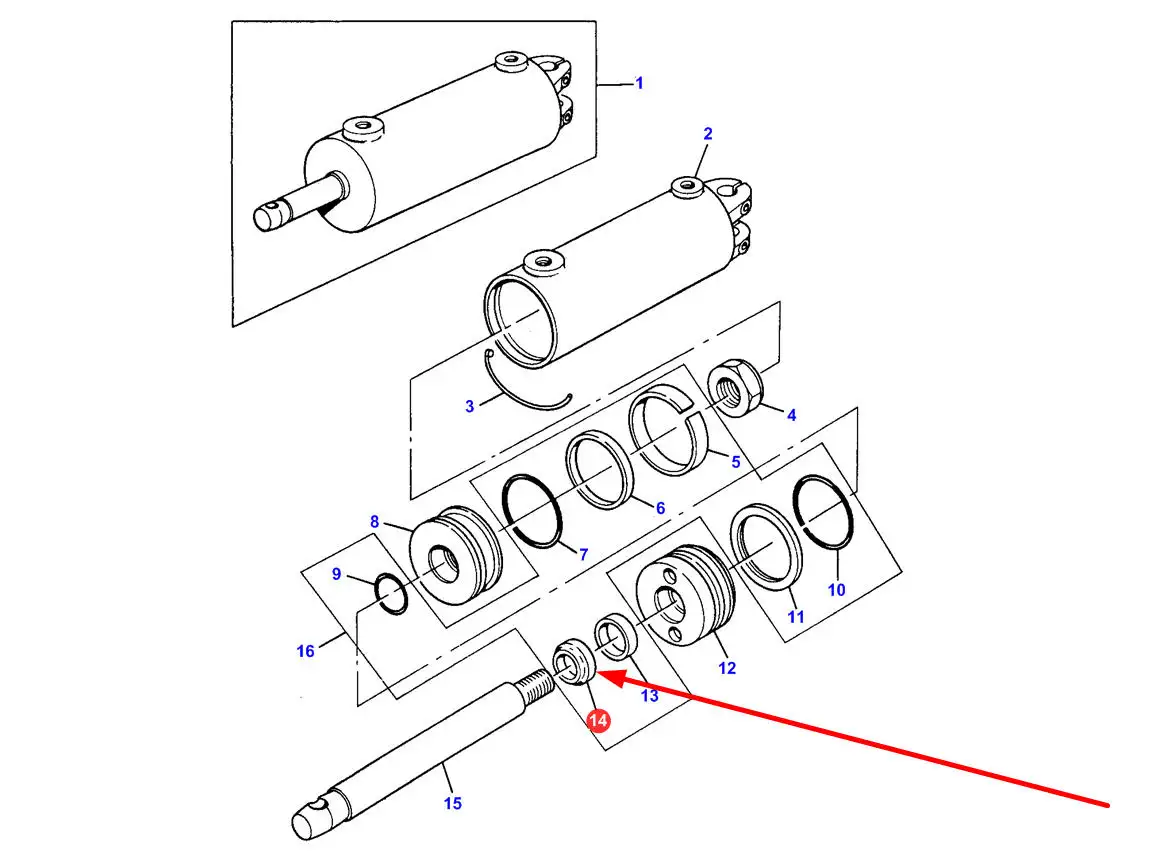 1
2
3
4
5
6
7
8
9
10
11
12
13
14
15
16