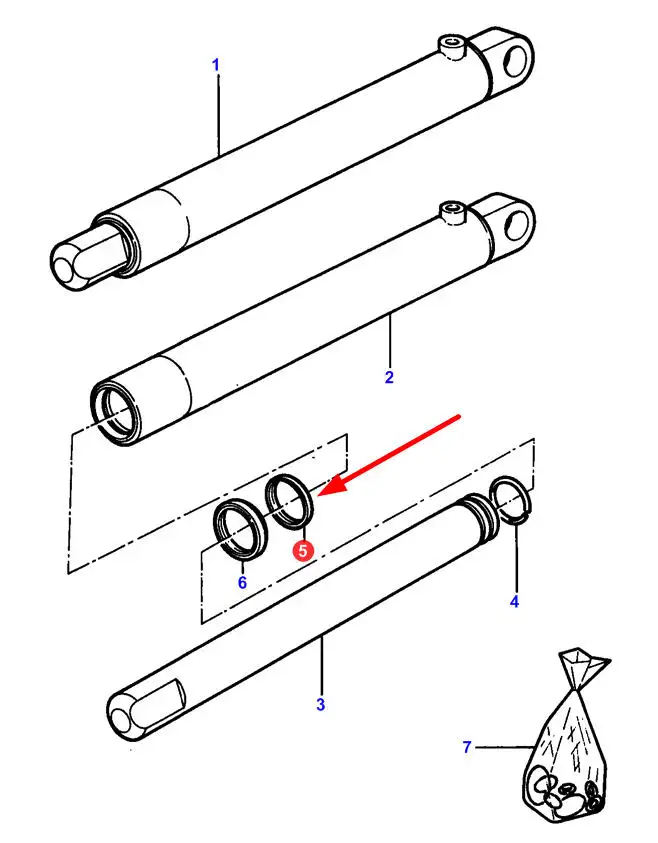 1
2
5
6
4
3
7