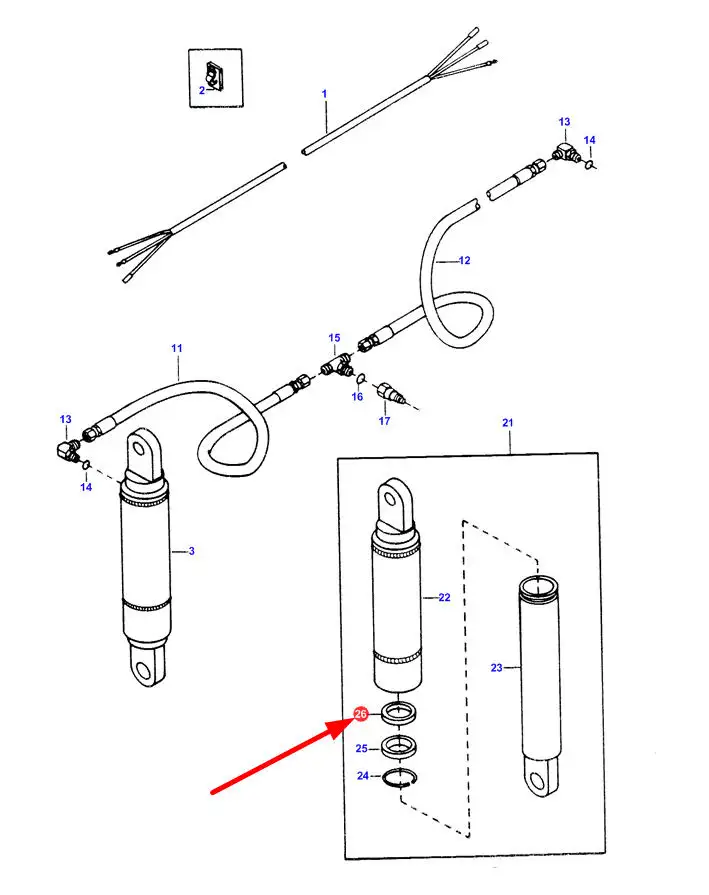 2
1
13
14
12
11
15
16
17
13
14
3
21
22
23
26
25
24