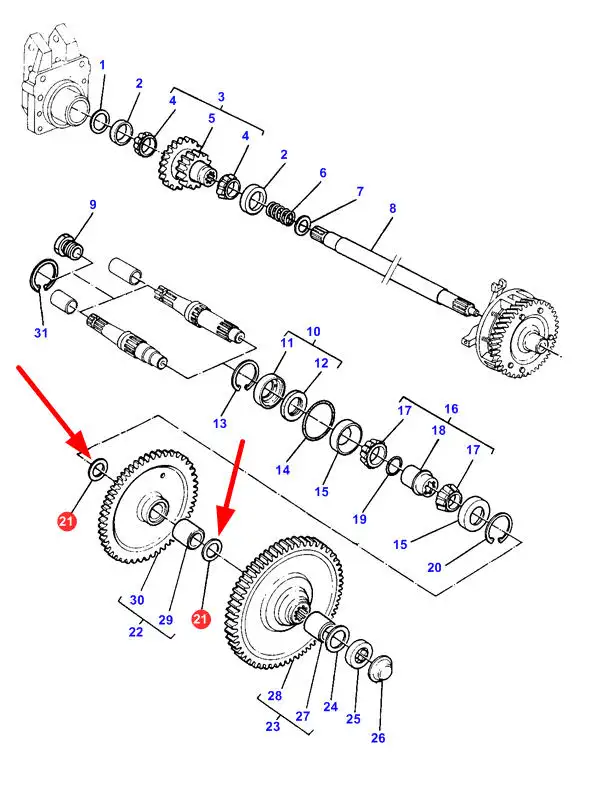 1
2
3
4
5
4
2
6
7
8
9
31
10
11
12
13
14
15
16
17
18
17
19
15
20
21
30
29
21
22
28
27
24
25
26
23