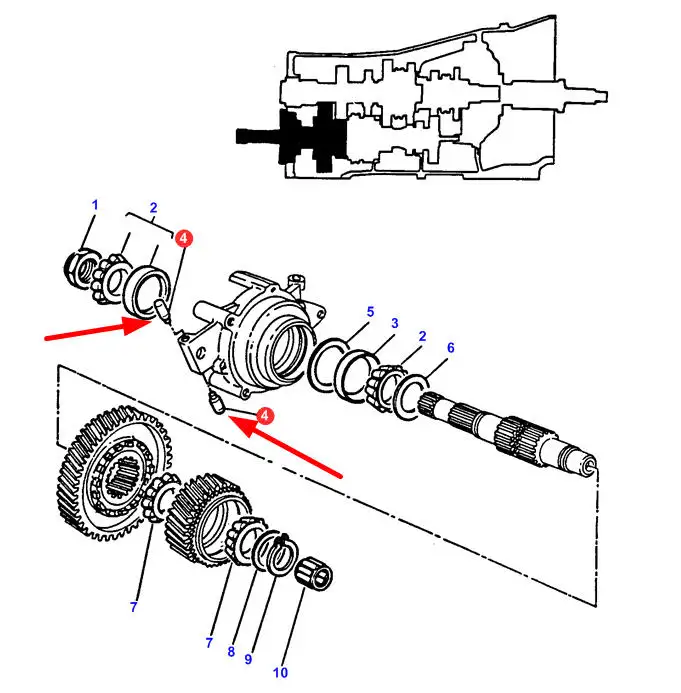 1
2
4
5
3
2
6
4
7
7
8
9
10