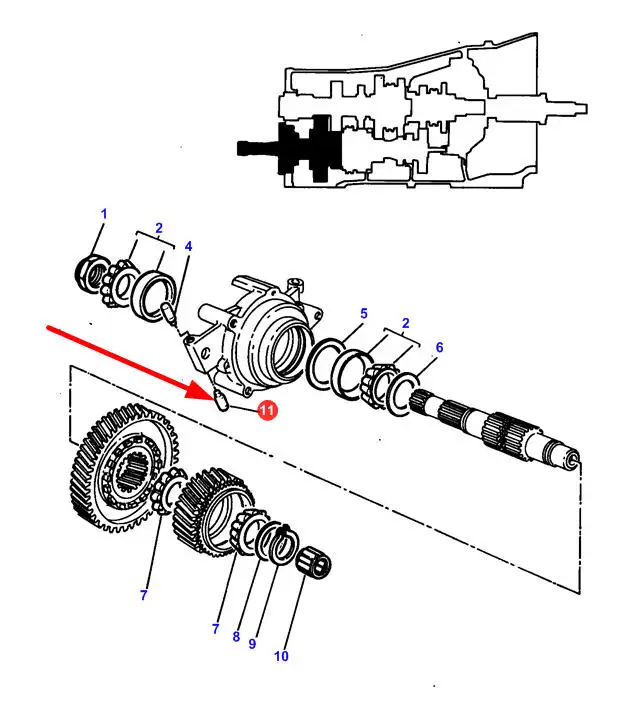 1
2
4
5
2
6
11
7
7
8
9
10