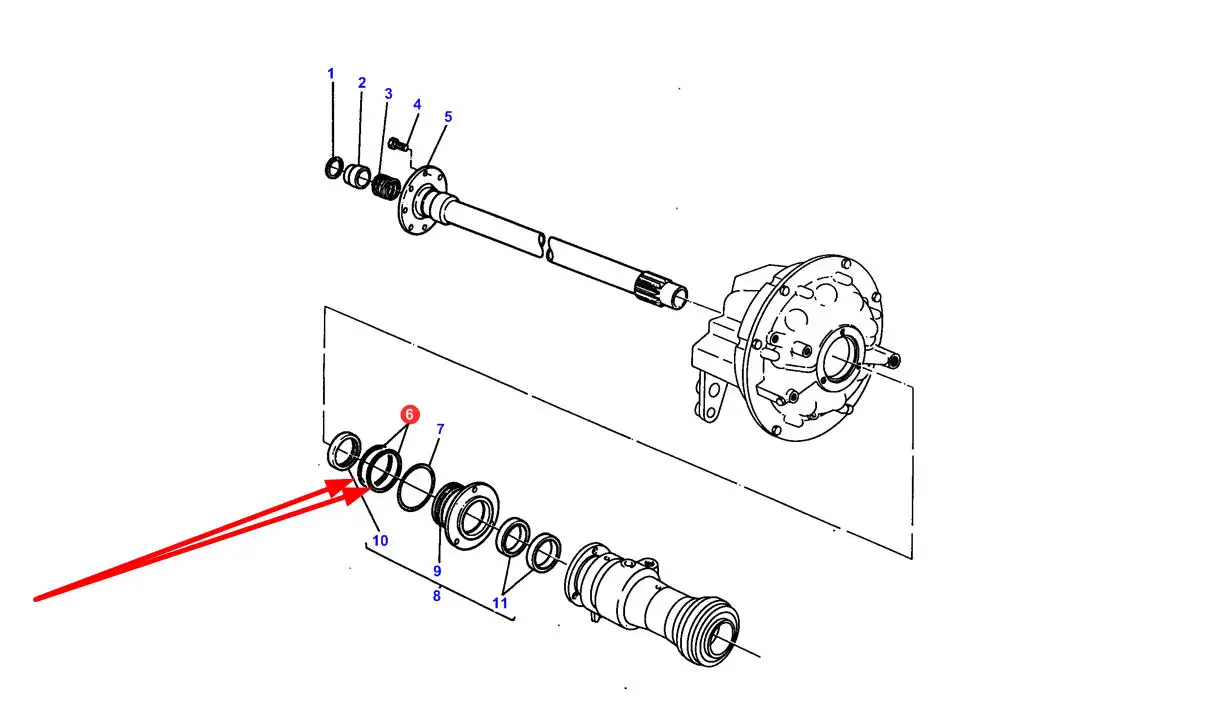 1
2
3
4
5
6
7
10
9
8
11