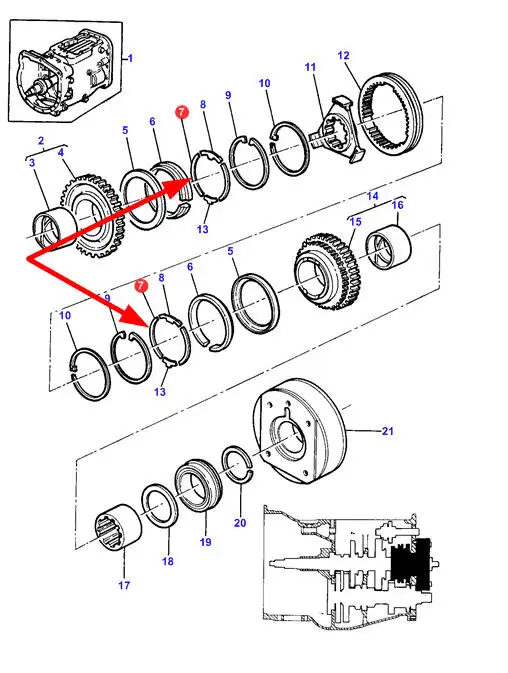 1
2
3
4
5
6
7
8
9
10
11
12
13
14
15
16
10
9
7
8
6
5
13
21
20
19
18
17