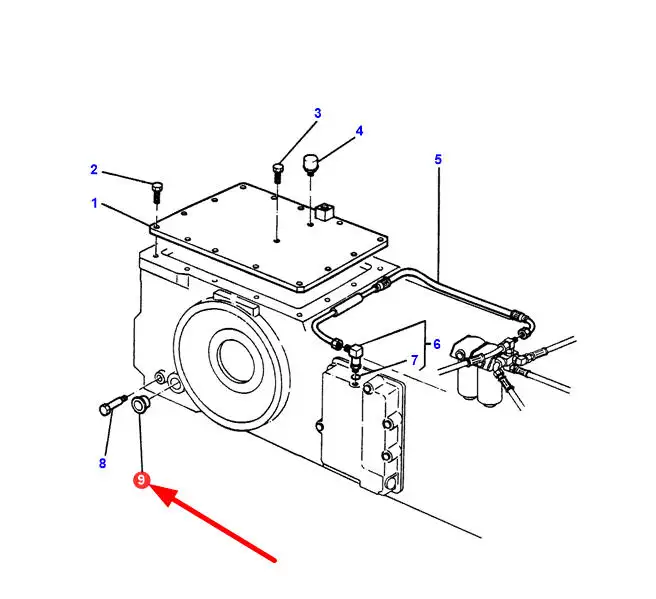 3
4
2
5
1
6
7
8
9