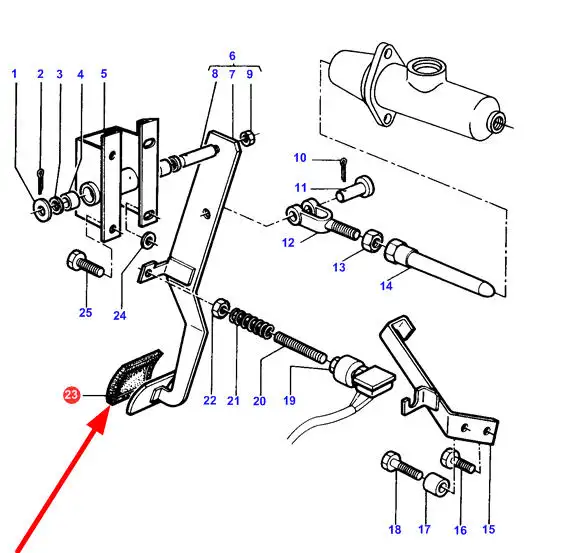 6
1 2 3 4 5 8 7 9
10
11
12
13
14
25
24
23
22 21 20 19
18 17 16 15