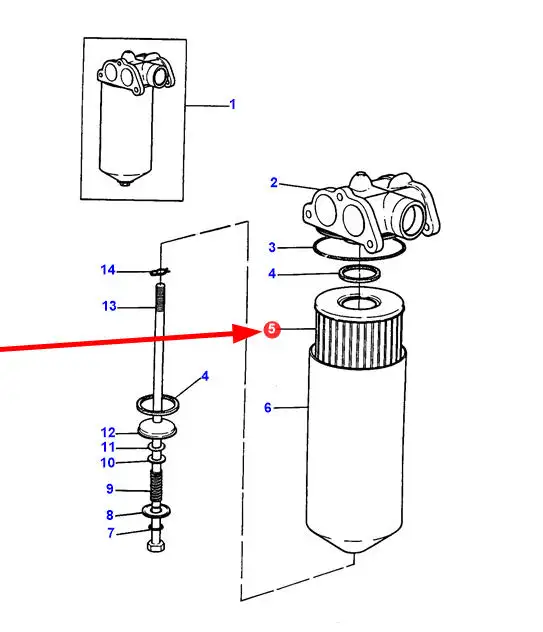 1
2
3
4
14
13
5
4
6
12
11
10
9
8
7