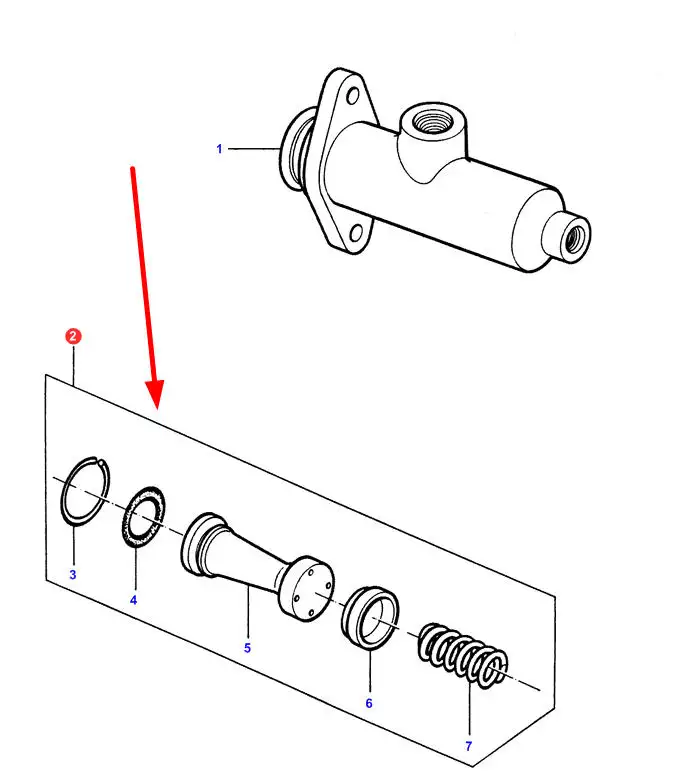 1
2
3
4
5
6
7