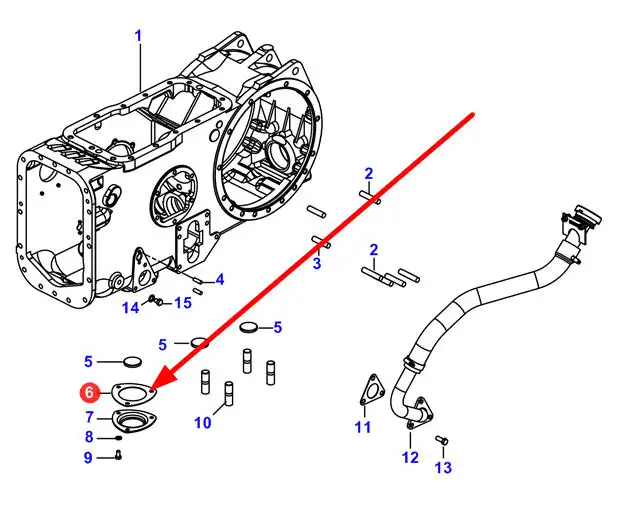 1
2
3
2
4
14
15
5
5
5
6
7
8
9
10
11
12
13