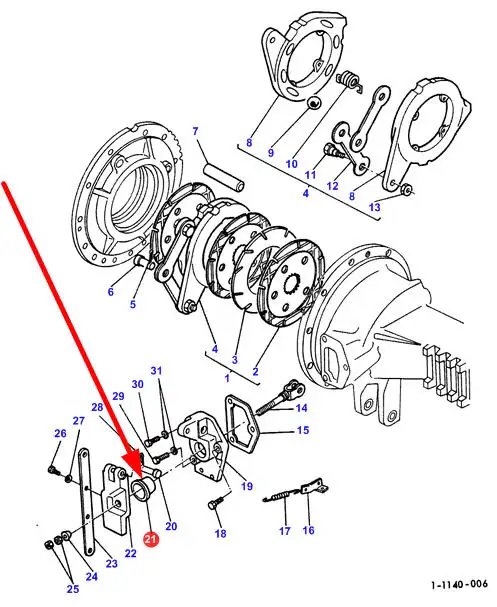 7
8
9
10
11
12
8
13
4
6
5
4
3
2
1
31
30
29
28
27
26
14
15
19
18
17
16
20
21
22
23
24
25
1-1140-006