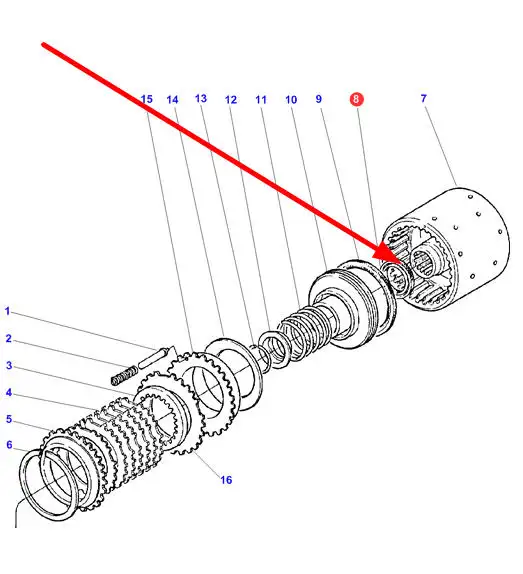 15 14 13 12 11 10 9 8 7

1
2
3
4
5
6

16