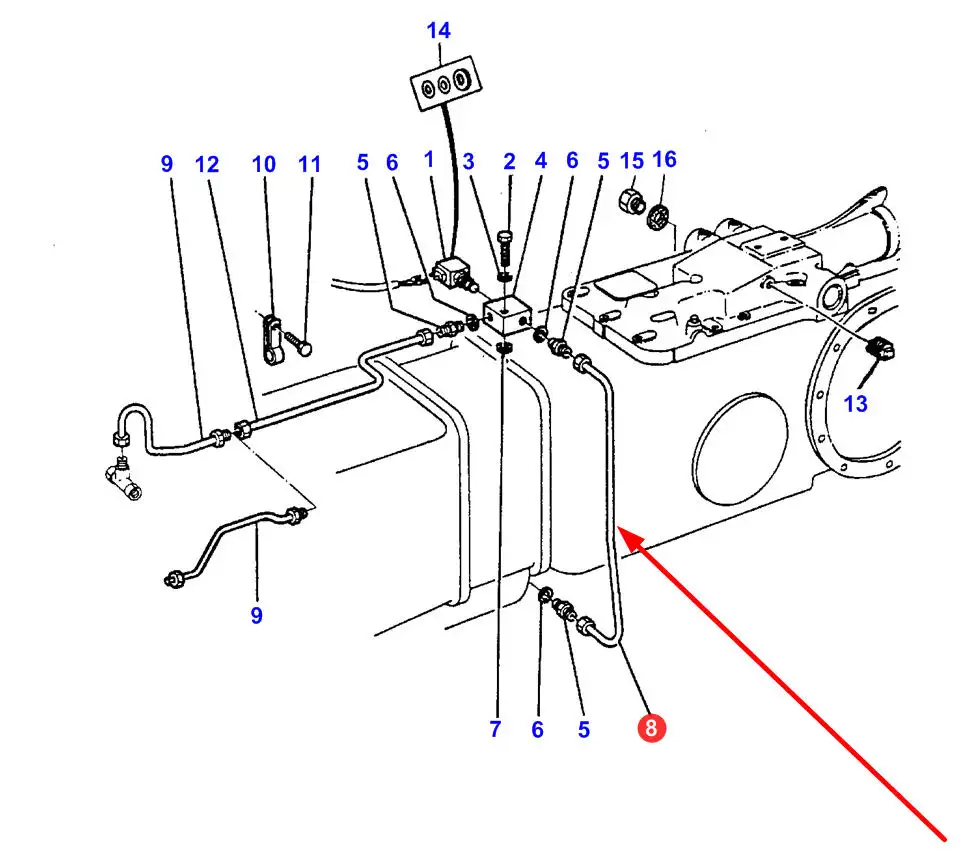 14

9 12 10 11 5 6 1 3 2 4 6 5 15 16

13

9

7 6 5 8