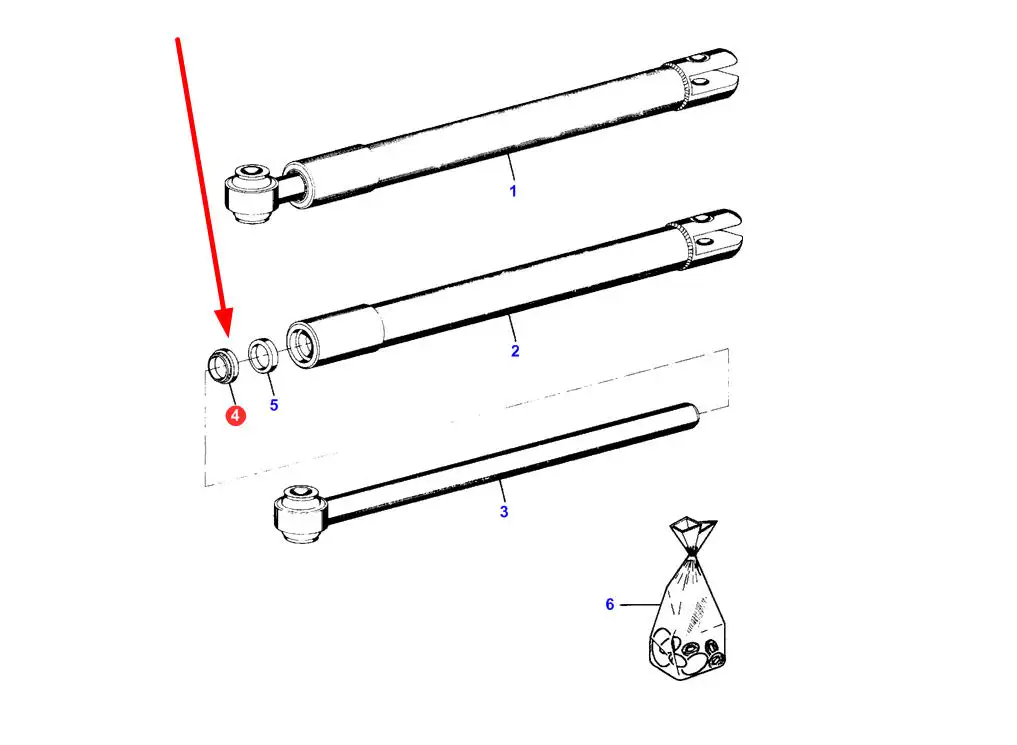 1
2
4
5
3
6