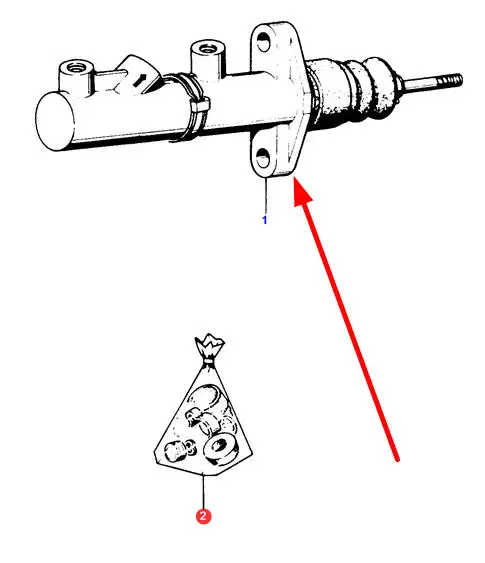 1

2